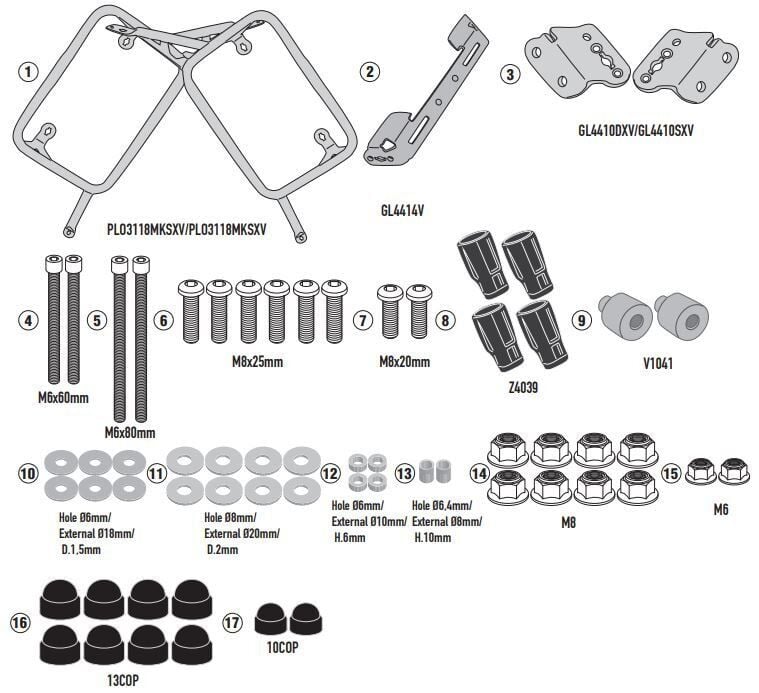 1
PLO3118MKSXV/PLO3118MKSXV

2
GL4414V

3
GL4410DXV/GL4410SXV

4
M6x60mm

5
M6x80mm

6
M8x25mm

7
M8x20mm

8
Z4039

9
V1041

10
Hole Ø6mm/ External Ø18mm/ D.1,5mm

11
Hole Ø8mm/ External Ø20mm/ D.2mm

12
Hole Ø6mm/ External Ø10mm/ H.6mm

13
Hole Ø6,4mm/ External Ø8mm/ H.10mm

14
M8

15
M6

16
13COP

17
10COP