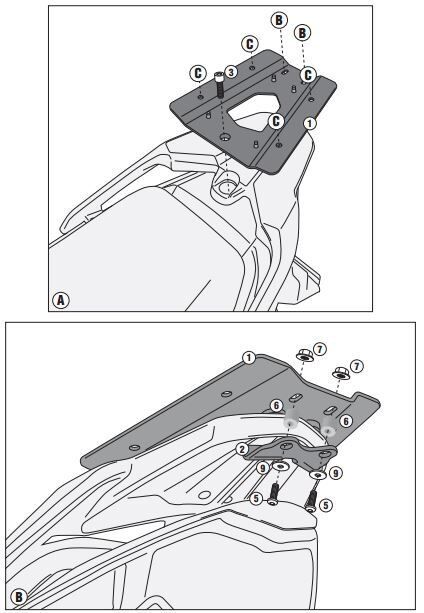 B
B
C
C
3
C
C
1
A

1
7
7
6
6
2
9
9
5
5
B